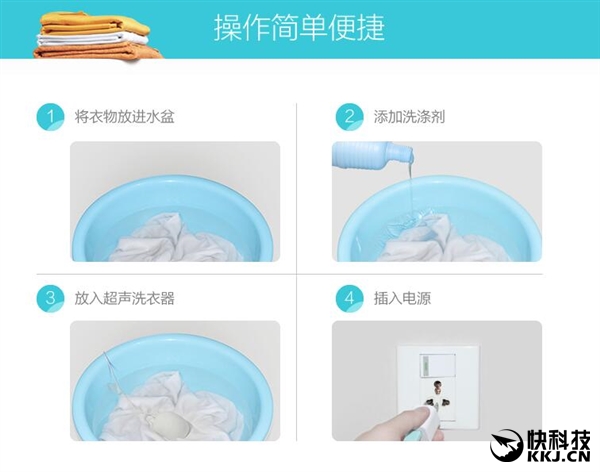 操作简单便捷

1 将衣物放进水盆

2 添加洗涤剂

3 放入超声洗衣器

4 插入电源

快科技
KKJ.CN